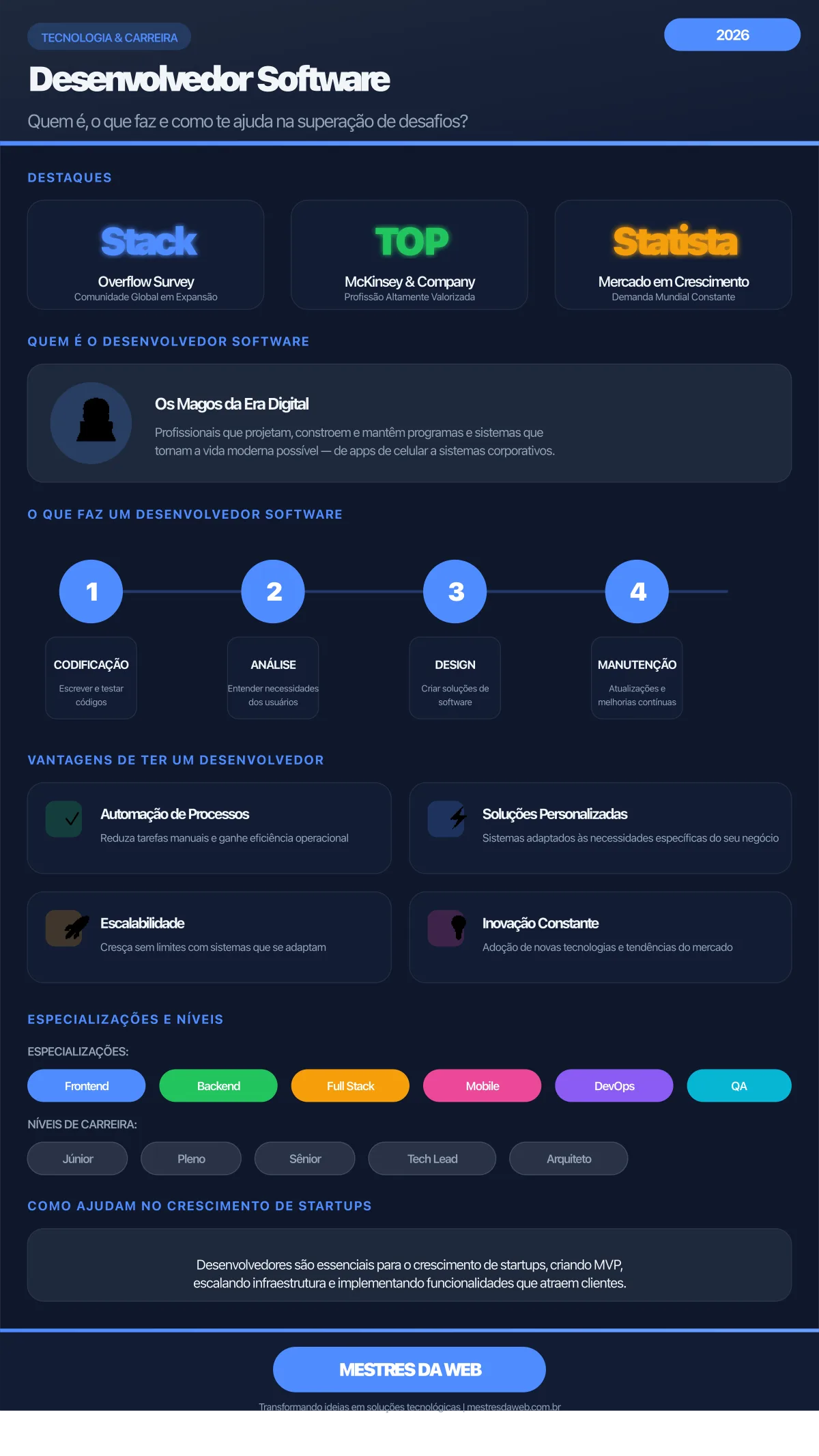 TECNOLOGIA & CARREIRA

2026

Desenvolvedor Software

Quem é, o que faz e como te ajuda na superação de desafios?

DESTAQUES

Stack
Overflow Survey
Comunidade Global em Expansão

TOP
McKinsey & Company
Profissão Altamente Valorizada

Statista
Mercado em Crescimento
Demanda Mundial Constante

QUEM É O DESENVOLVEDOR SOFTWARE

Os Magos da Era Digital

Profissionais que projetam, constroem e mantêm programas e sistemas que tornam a vida moderna possível — de apps de celular a sistemas corporativos.

O QUE FAZ UM DESENVOLVEDOR SOFTWARE

1
CODIFICAÇÃO
Escrever e testar códigos

2
ANÁLISE
Entender necessidades dos usuários

3
DESIGN
Criar soluções de software

4
MANUTENÇÃO
Atualizações e melhorias contínuas

VANTAGENS DE TER UM DESENVOLVEDOR

Automação de Processos
Reduza tarefas manuais e ganhe eficiência operacional

Soluções Personalizadas
Sistemas adaptados às necessidades específicas do seu negócio

Escalabilidade
Cresça sem limites com sistemas que se adaptam

Inovação Constante
Adoção de novas tecnologias e tendências do mercado

ESPECIALIZAÇÕES E NÍVEIS

ESPECIALIZAÇÕES:

Frontend Backend Full Stack Mobile DevOps QA

NÍVEIS DE CARREIRA:

Júnior Pleno Sênior Tech Lead Arquiteto

COMO AJUDAM NO CRESCIMENTO DE STARTUPS

Desenvolvedores são essenciais para o crescimento de startups, criando MVP, escalando infraestrutura e implementando funcionalidades que atraem clientes.

MESTRES DA WEB

Transformando ideias em soluções tecnológicas | mestresdaweb.com.br